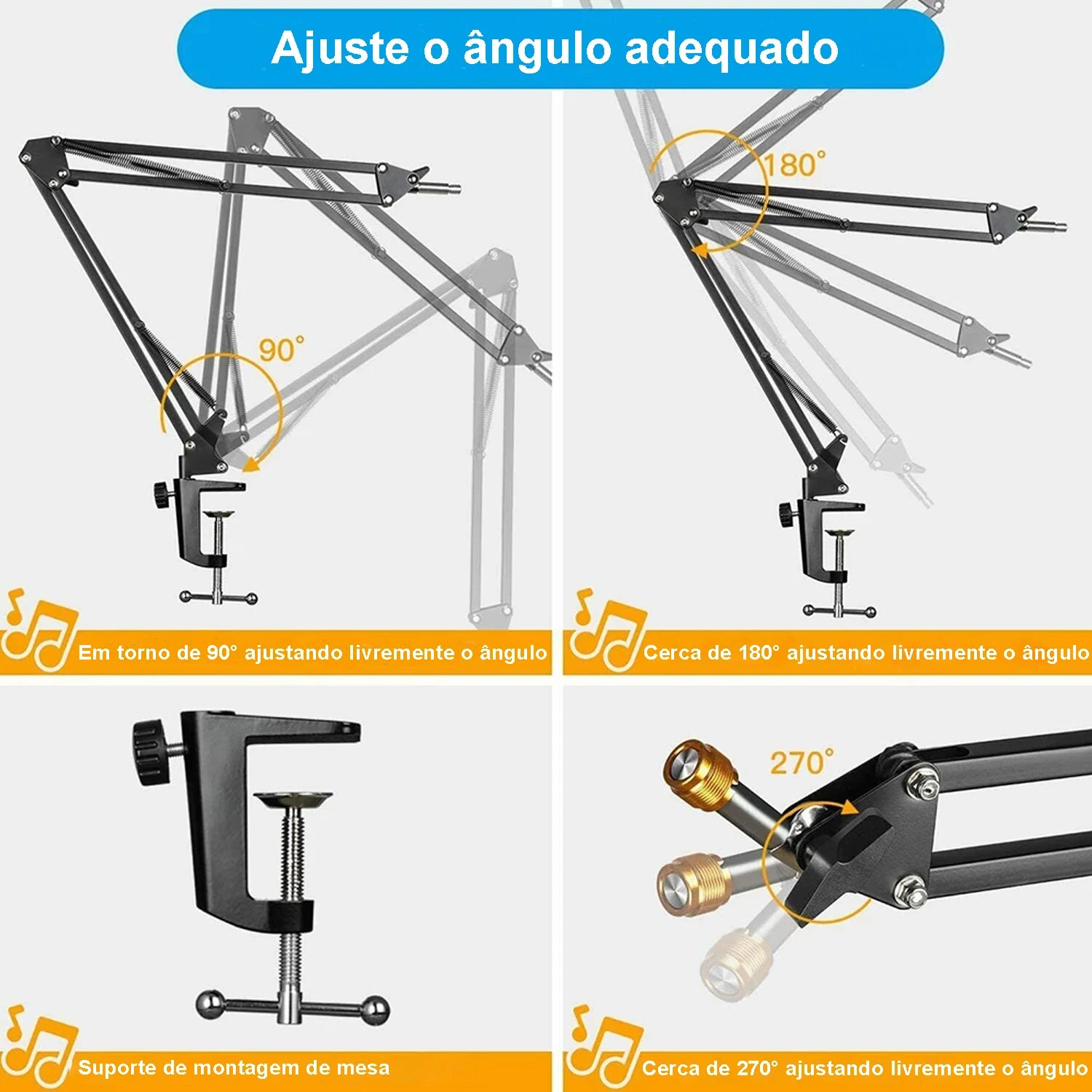 Ajuste o ângulo adequado

90°

Em torno de 90° ajustando livremente o ângulo

180°

Cerca de 180° ajustando livremente o ângulo

Suporte de montagem de mesa

270°

Cerca de 270° ajustando livremente o ângulo